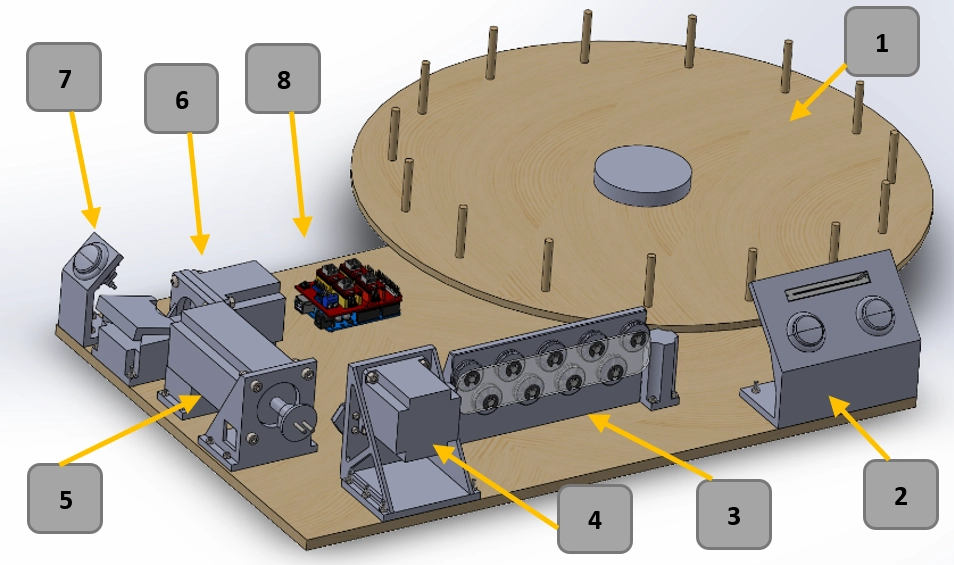 7
6
8
1
5
4
3
2